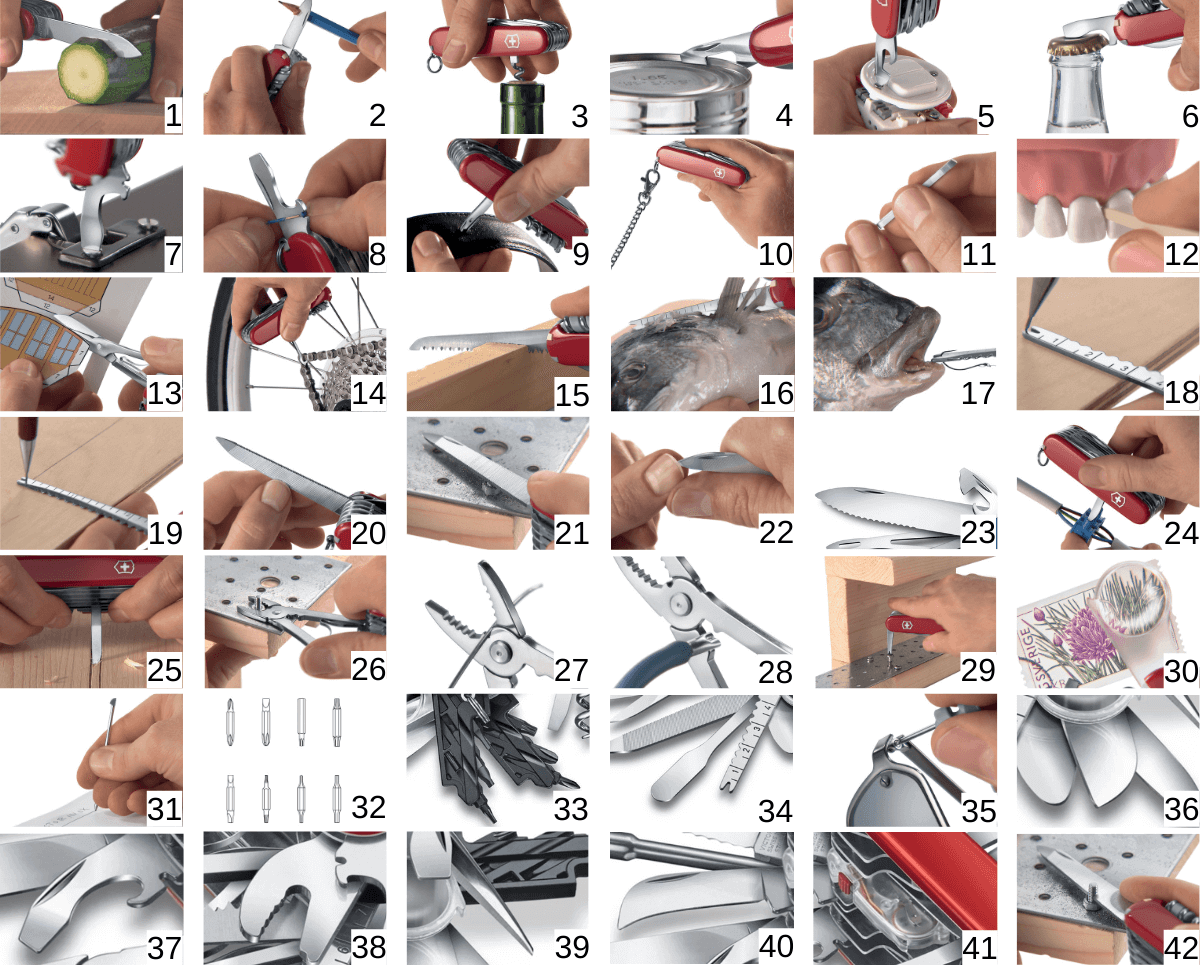 1
2
3
4
5
6
7
8
9
10
11
12
13
14
15
16
17
18
19
20
21
22
23
24
25
26
27
28
29
30
31
32
33
34
35
36
37
38
39
40
41
42