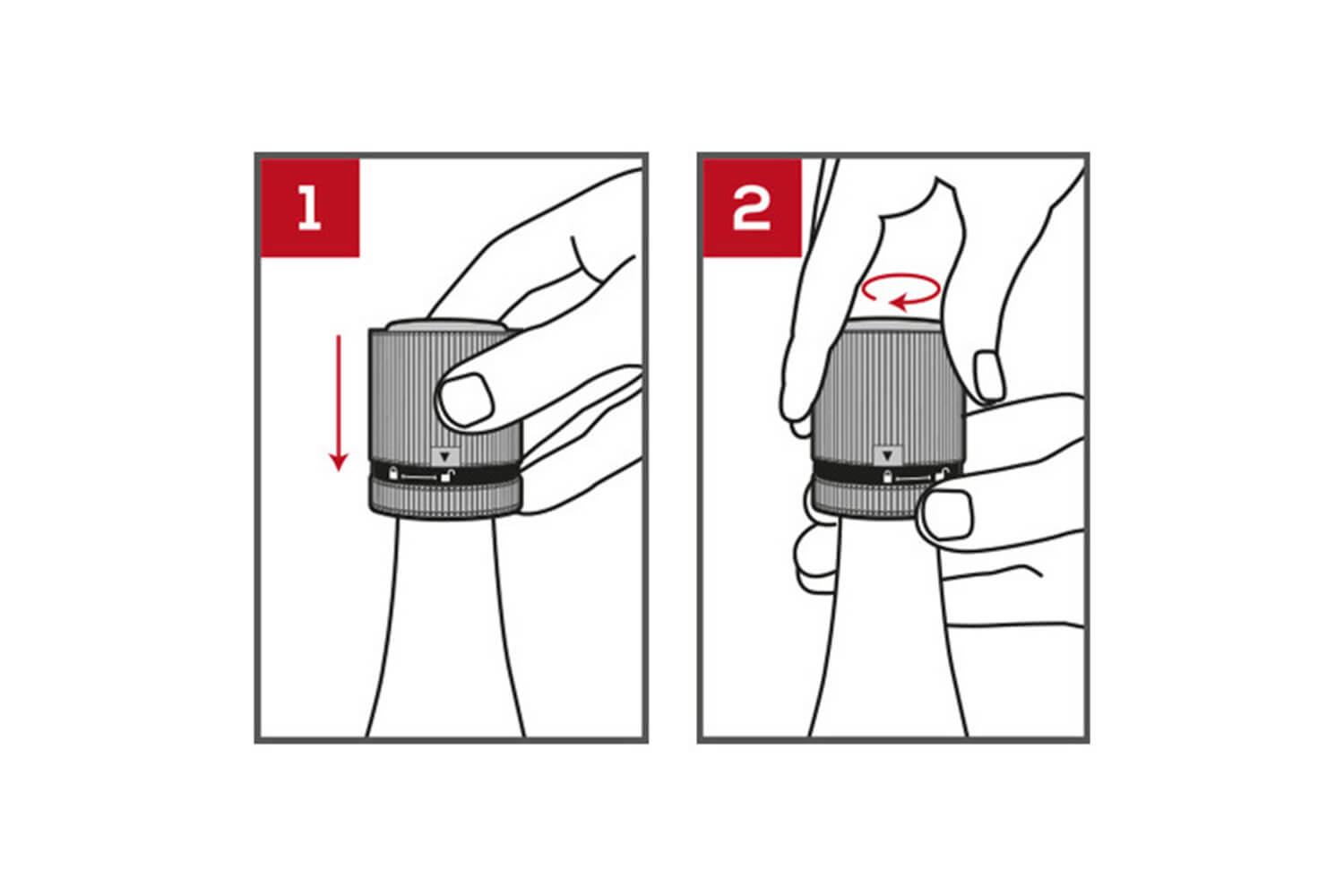 1

2