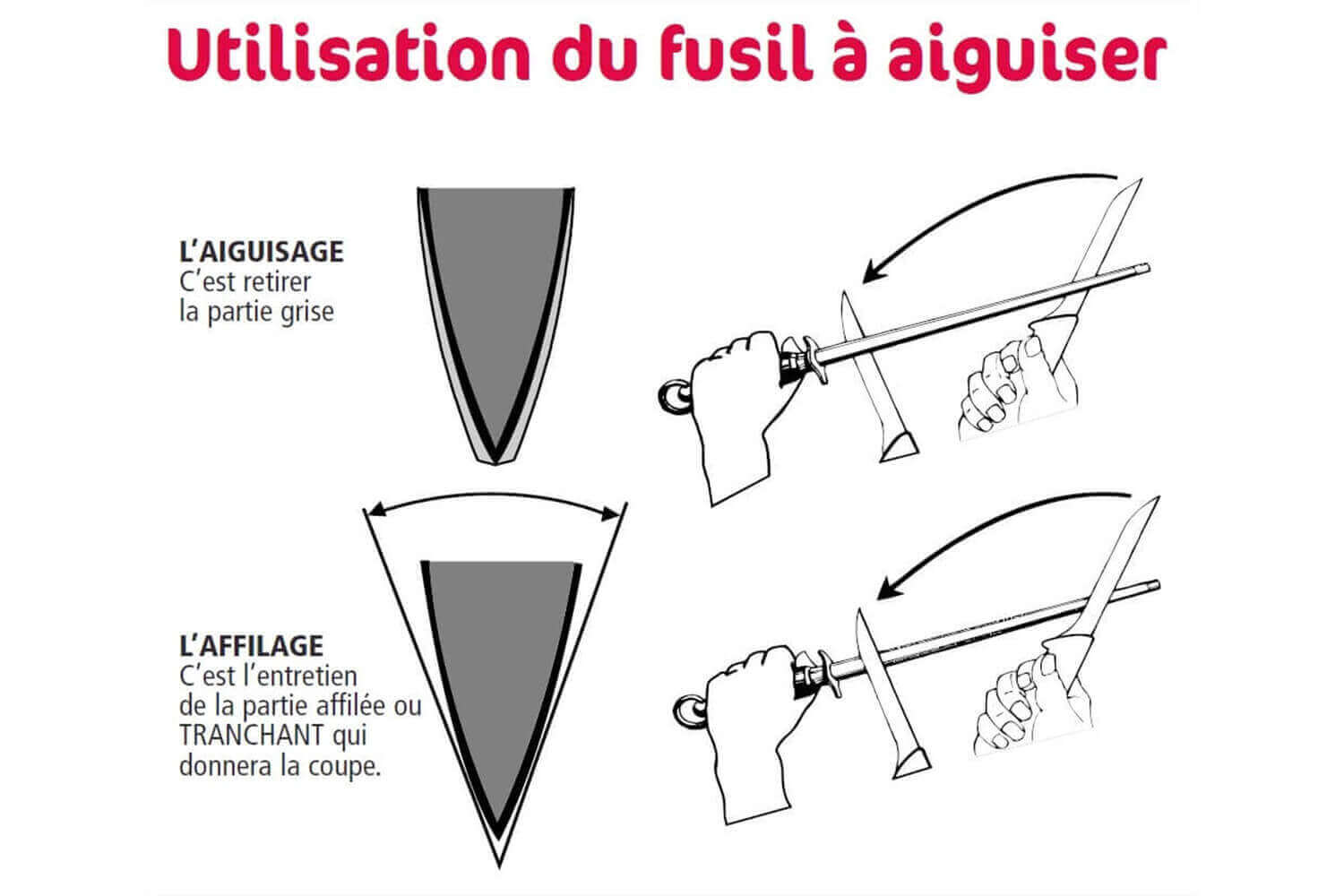 Utilisation du fusil à aiguiser

L'AIGUISAGE
C'est retirer la partie grise

L'AFFILAGE
C'est l'entretien de la partie affilée ou TRANCHANT qui donnera la coupe.