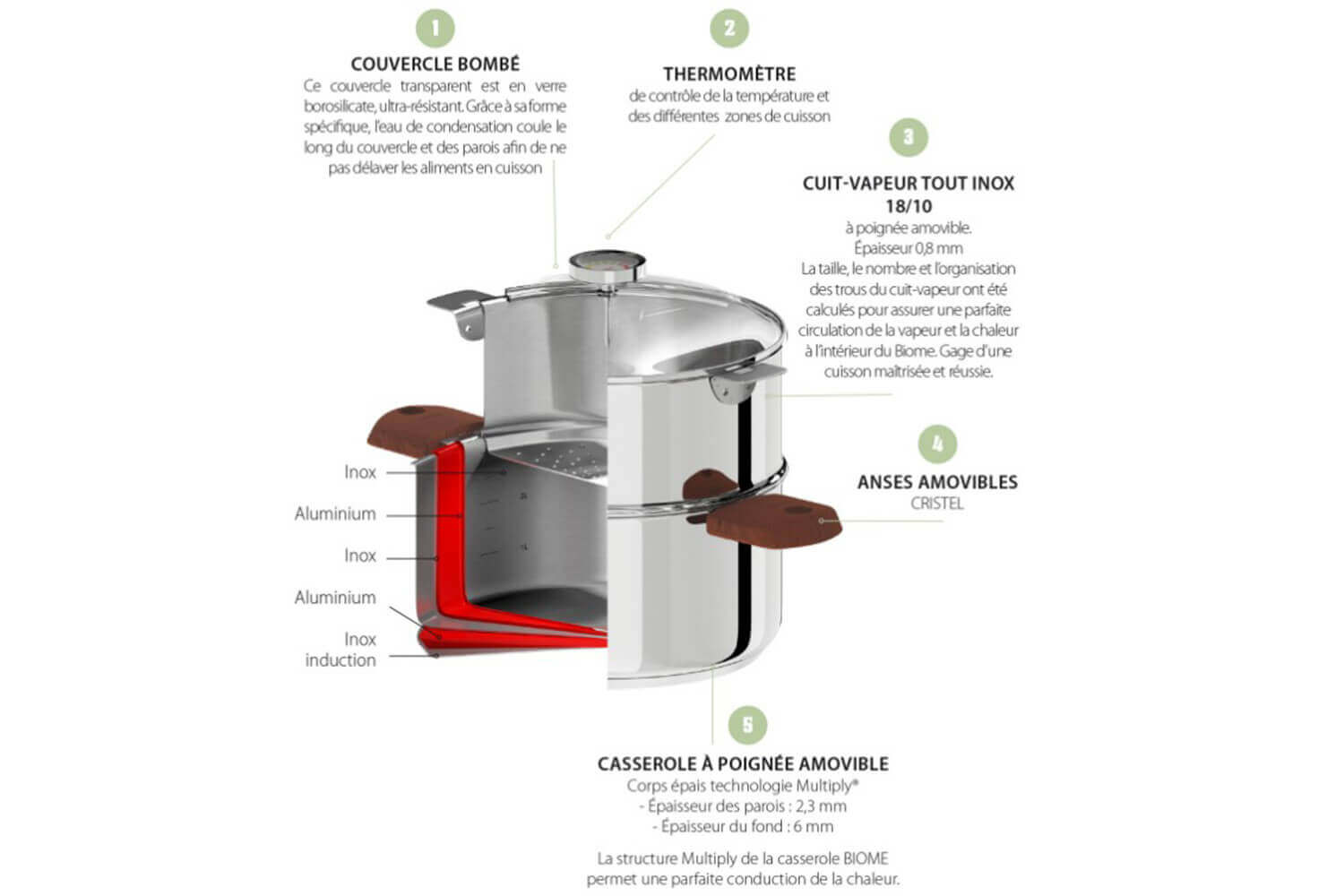 1

COUVERCLE BOMBÉ

Ce couvercle transparent est en verre borosilicate, ultra-résistant. Grâce à sa forme spécifique, l'eau de condensation coule le long du couvercle et des parois afin de ne pas délaver les aliments en cuisson

2

THERMOMÈTRE

de contrôle de la température et des différentes zones de cuisson

3

CUIT-VAPEUR TOUT INOX 18/10

à poignée amovible.
Épaisseur 0,8 mm
La taille, le nombre et l'organisation des trous du cuit-vapeur ont été calculés pour assurer une parfaite circulation de la vapeur et la chaleur à l'intérieur du Biome. Gage d'une cuisson maîtrisée et réussie.

4

ANSES AMOVIBLES

CRISTEL

Inox

Aluminium

Inox

Aluminium

Inox
induction

5

CASSEROLE À POIGNÉE AMOVIBLE

Corps épais technologie Multiply®
- Épaisseur des parois : 2,3 mm
- Épaisseur du fond : 6 mm

La structure Multiply de la casserole BIOME permet une parfaite conduction de la chaleur.