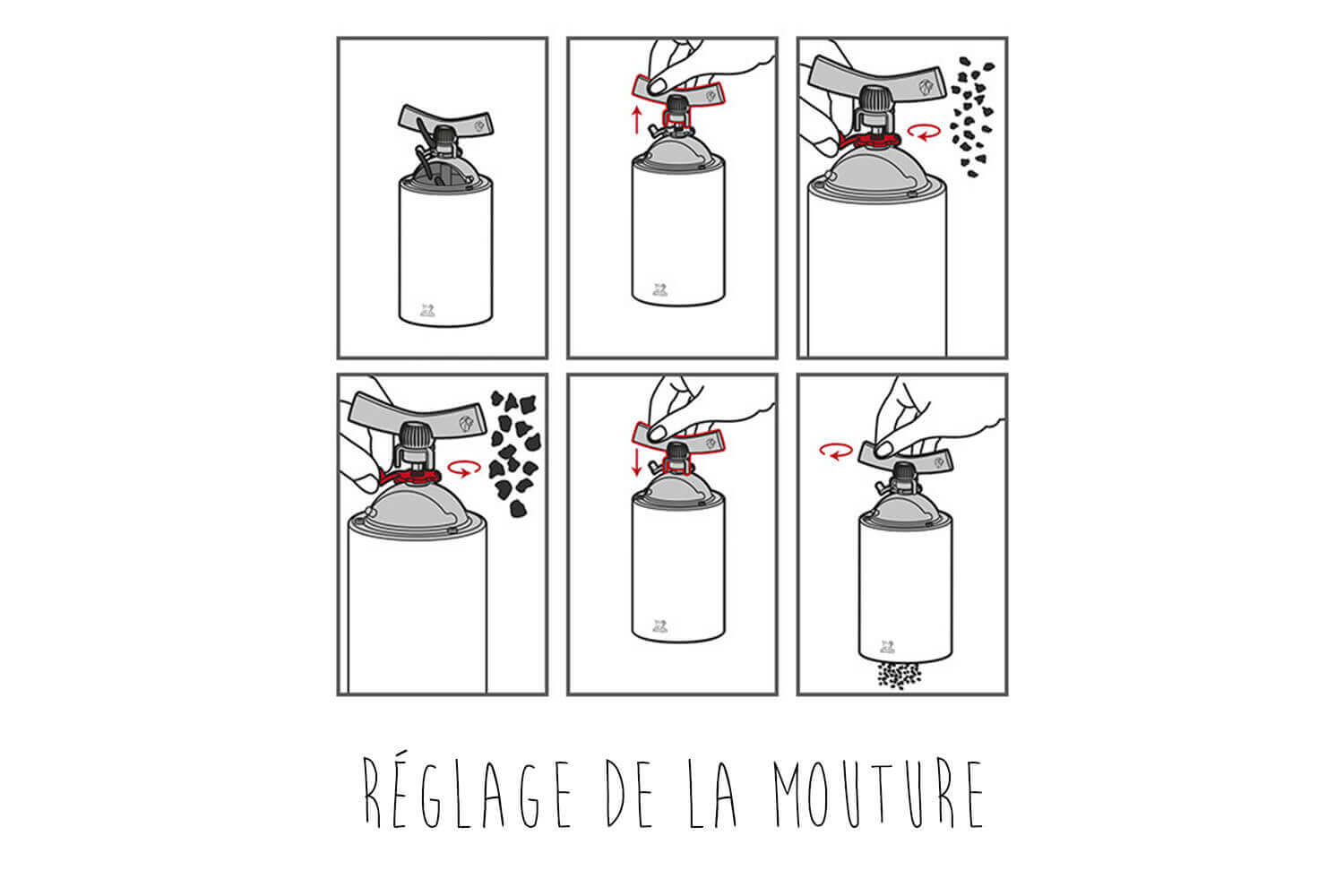 RÉGLAGE DE LA MOUTURE