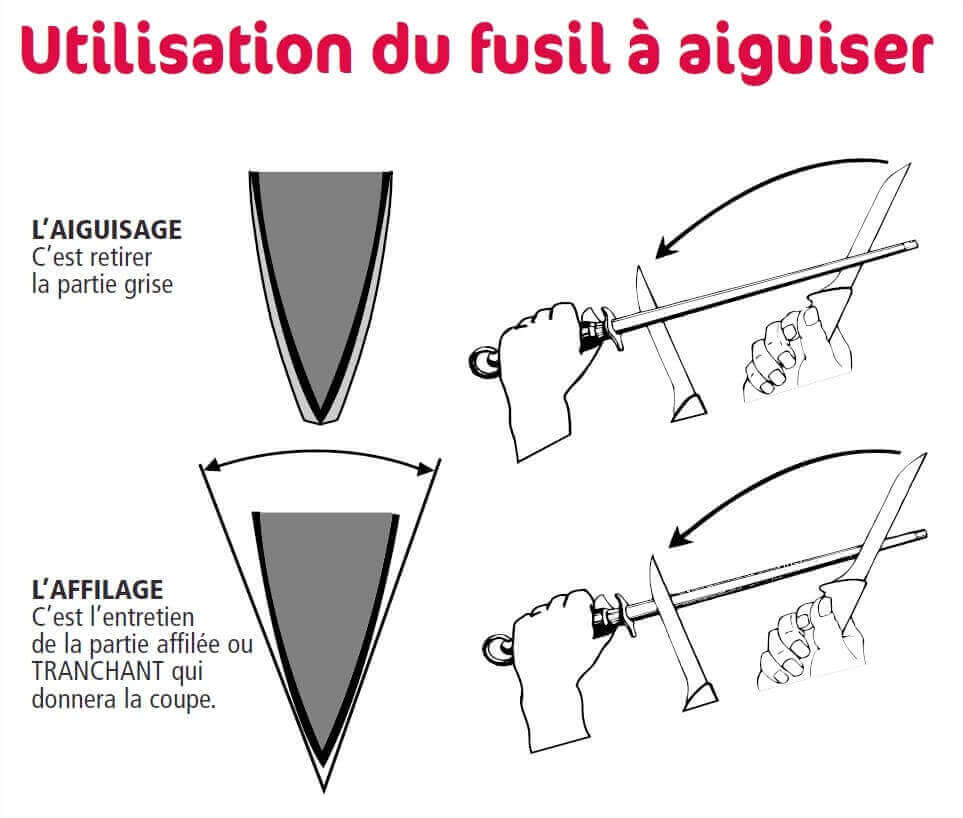 Utilisation du fusil à aiguiser

L'AIGUISAGE
C'est retirer la partie grise

L'AFFILAGE
C'est l'entretien de la partie affilée ou TRANCHANT qui donnera la coupe.