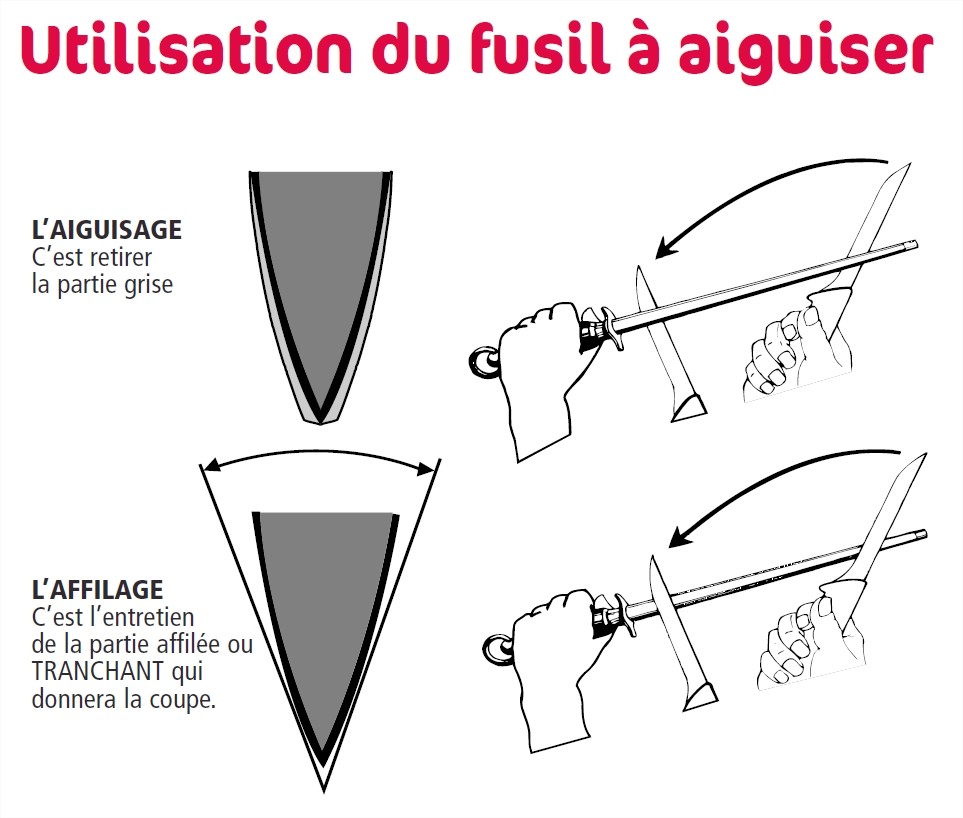 Utilisation du fusil à aiguiser

L'AIGUISAGE
C'est retirer la partie grise

L'AFFILAGE
C'est l'entretien de la partie affilée ou TRANCHANT qui donnera la coupe.